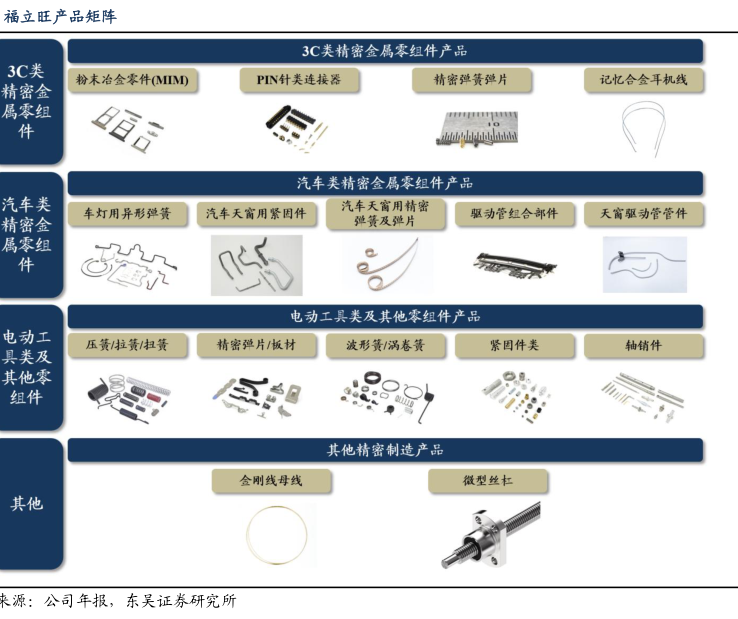 福立旺产品矩阵

3C类精密金属零组件

3C类精密金属零组件产品

粉末冶金零件(MIM)

PIN针类连接器

精密弹簧弹片

记忆合金耳机线

10

汽车类精密金属零组件

汽车类精密金属零组件产品

车灯用异形弹簧

汽车天窗用紧固件

汽车天窗用精密弹簧及弹片

驱动管组合部件

天窗驱动管管件

电动工具类及其他零组件

电动工具类及其他零组件产品

压簧/拉簧/扭簧

精密弹片/板材

波形簧/涡卷簧

紧固件类

轴销件

其他

其他精密制造产品

金刚线母线

微型丝杠

来源：公司年报，东吴证券研究所