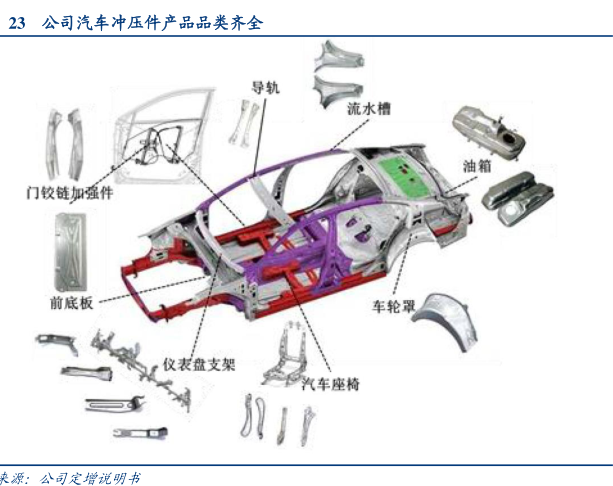 23　公司汽车冲压件产品品类齐全

导轨

流水槽

油箱

门铰链加强件

前底板

车轮罩

仪表盘支架

汽车座椅

来源：公司定增说明书