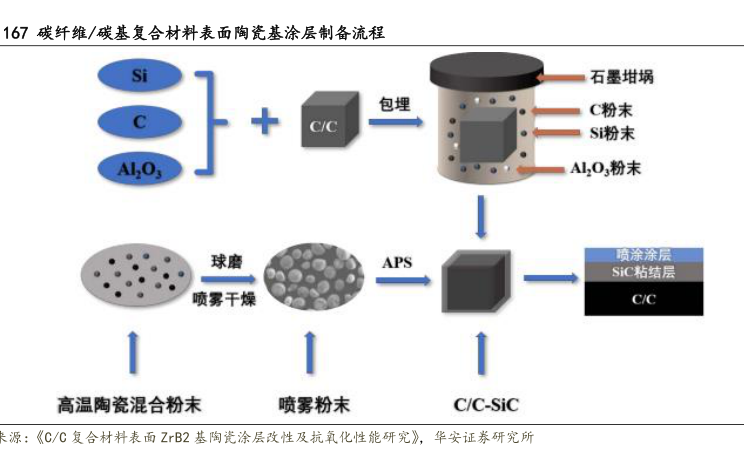 167 碳纤维/碳基复合材料表面陶瓷基涂层制备流程

Si

C

$Al_2O_3$

C/C

包埋

石墨坩埚

C粉末

Si粉末

$Al_2O_3$粉末

球磨

喷雾干燥

APS

喷涂涂层

SiC粘结层

C/C

高温陶瓷混合粉末

喷雾粉末

C/C-SiC

来源：《C/C 复合材料表面 ZrB2 基陶瓷涂层改性及抗氧化性能研究》，华安证券研究所