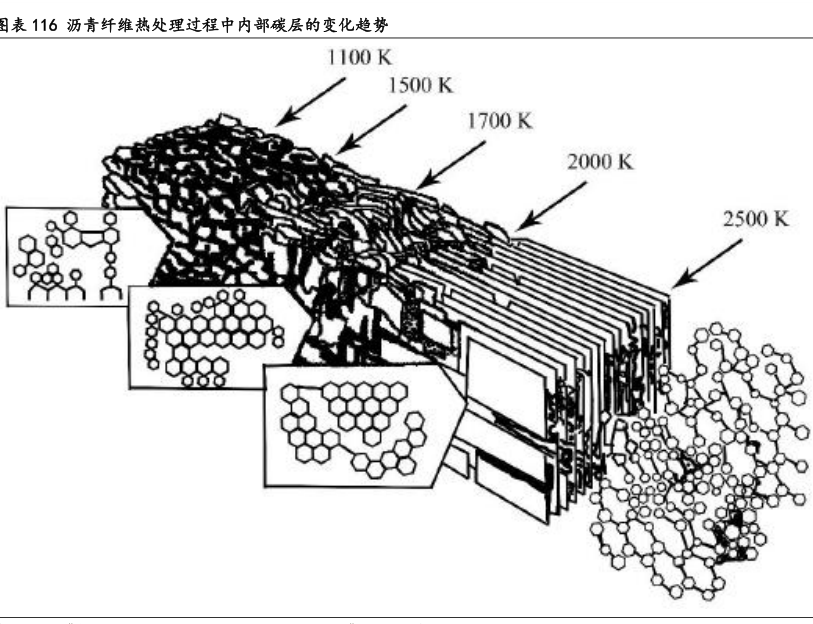 图表 116 沥青纤维热处理过程中内部碳层的变化趋势

1100 K

1500 K

1700 K

2000 K

2500 K