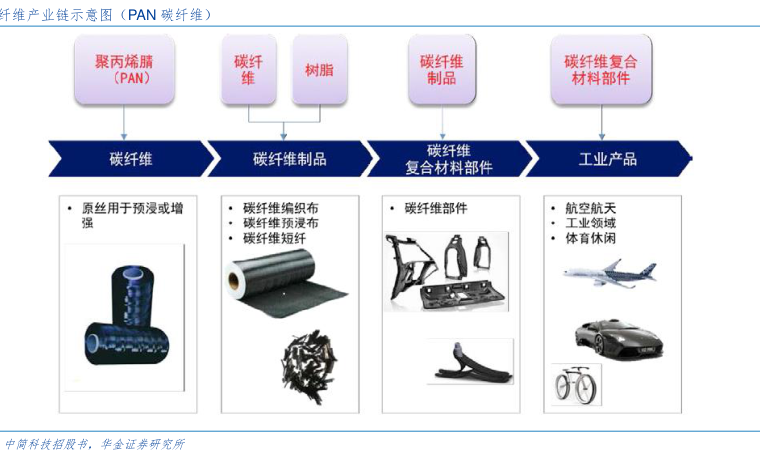 纤维产业链示意图（PAN 碳纤维）

聚丙烯腈（PAN）

碳纤维

树脂

碳纤维制品

碳纤维复合材料部件

碳纤维

碳纤维制品

碳纤维复合材料部件

工业产品

• 原丝用于预浸或增强

• 碳纤维编织布
• 碳纤维预浸布
• 碳纤维短纤

• 碳纤维部件

• 航空航天
• 工业领域
• 体育休闲

中简科技招股书，华金证券研究所