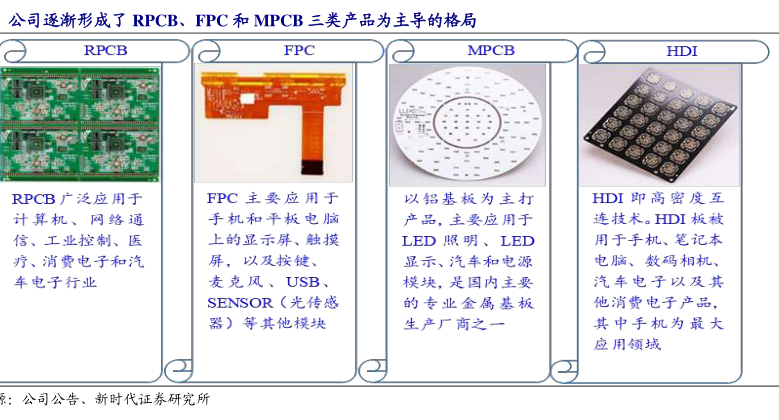 公司逐渐形成了 RPCB、FPC 和 MPCB 三类产品为主导的格局

RPCB

RPCB 广泛应用于计算机、网络通信、工业控制、医疗、消费电子和汽车电子行业

FPC

FPC 主要应用于手机和平板电脑上的显示屏、触摸屏，以及按键、麦克风、USB、SENSOR（光传感器）等其他模块

MPCB

以铝基板为主打产品，主要应用于 LED 照明、LED 显示、汽车和电源模块，是国内主要的专业金属基板生产厂商之一

HDI

HDI 即高密度互连技术。HDI 板被用于手机、笔记本电脑、数码相机、汽车电子以及其他消费电子产品，其中手机为最大应用领域

源：公司公告、新时代证券研究所