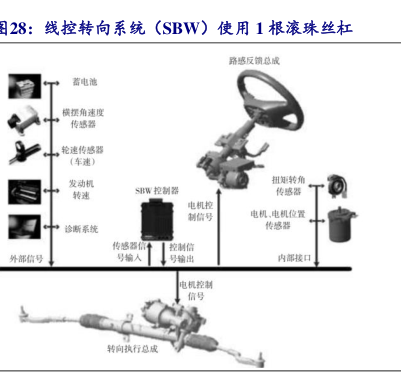 图28：线控转向系统（SBW）使用 1 根滚珠丝杠

路感反馈总成

蓄电池

横摆角速度传感器

轮速传感器（车速）

发动机转速

诊断系统

外部信号

SBW 控制器

传感器信号输入

控制信号输出

电机控制信号

扭矩转角传感器

电机、电机位置传感器

内部接口

电机控制信号

转向执行总成