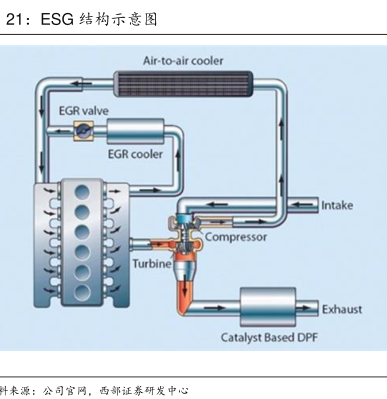 21：ESG 结构示意图

Air-to-air cooler

EGR valve

EGR cooler

Intake

Compressor

Turbine

Exhaust

Catalyst Based DPF

料来源：公司官网，西部证券研发中心