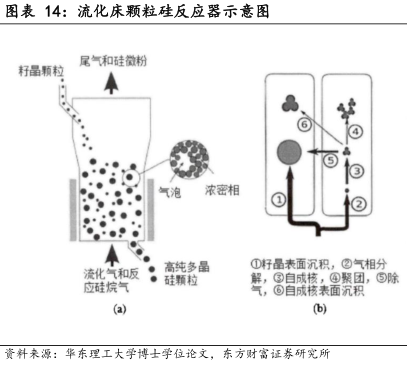 图表 14：流化床颗粒硅反应器示意图

籽晶颗粒

尾气和硅微粉

气泡

浓密相

流化气和反应硅烷气

高纯多晶硅颗粒

(a)

⑥

④

⑤

③

①

②

①籽晶表面沉积，②气相分解，③自成核，④聚团，⑤除气，⑥自成核表面沉积

(b)

资料来源：华东理工大学博士学位论文，东方财富证券研究所