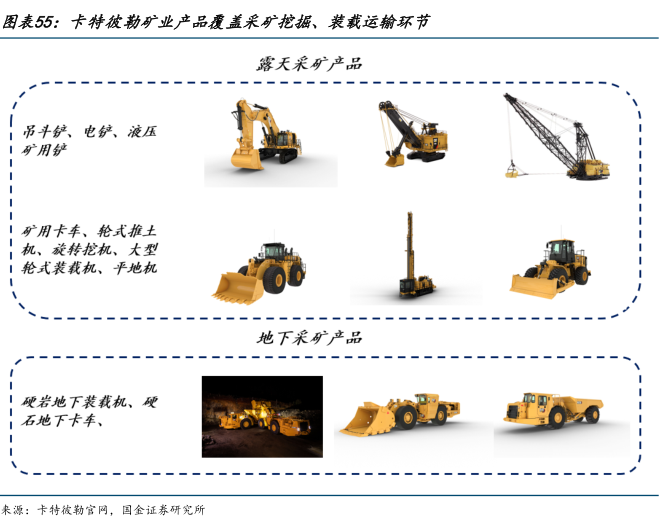 图表55：卡特彼勒矿业产品覆盖采矿挖掘、装载运输环节

露天采矿产品

吊斗铲、电铲、液压矿用铲

矿用卡车、轮式推土机、旋转挖机、大型轮式装载机、平地机

地下采矿产品

硬岩地下装载机、硬石地下卡车、

来源：卡特彼勒官网，国金证券研究所