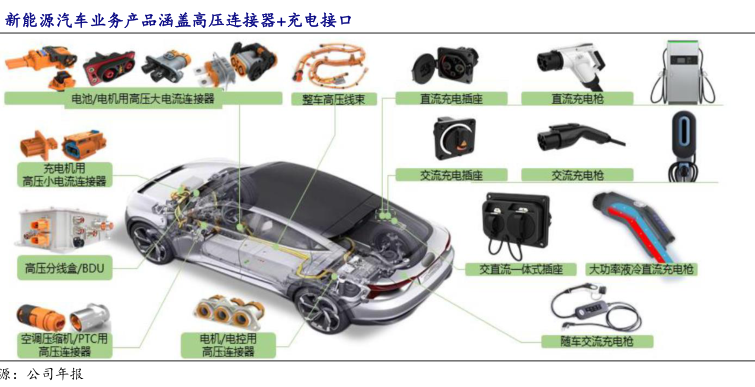 新能源汽车业务产品涵盖高压连接器+充电接口

电池/电机用高压大电流连接器

整车高压线束

直流充电插座

直流充电枪

充电机用
高压小电流连接器

交流充电插座

交流充电枪

高压分线盒/BDU

交直流一体式插座

大功率液冷直流充电枪

空调压缩机/PTC用
高压连接器

电机/电控用
高压连接器

随车交流充电枪

源：公司年报