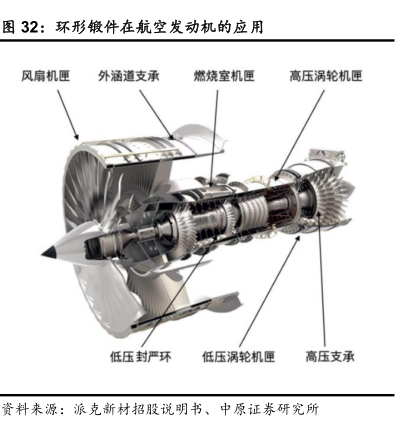 图 32：环形锻件在航空发动机的应用

风扇机匣
外涵道支承
燃烧室机匣
高压涡轮机匣

低压封严环
低压涡轮机匣
高压支承

资料来源：派克新材招股说明书、中原证券研究所