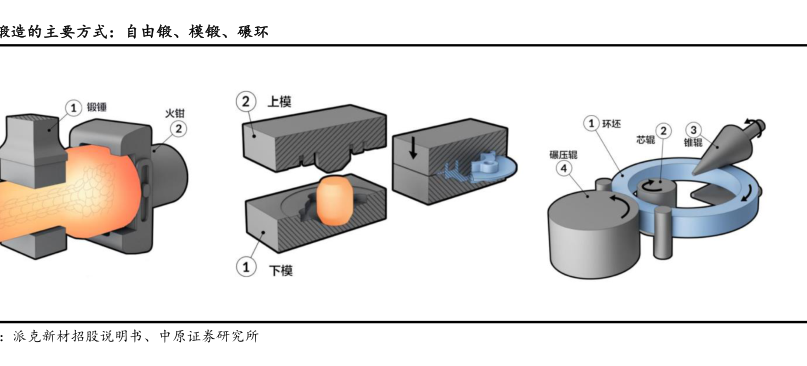 锻造的主要方式：自由锻、模锻、碾环

1 锻锤
火钳 2

2 上模

1 下模

1 环坯
芯辊 2
3 锥辊
碾压辊 4

：派克新材招股说明书、中原证券研究所