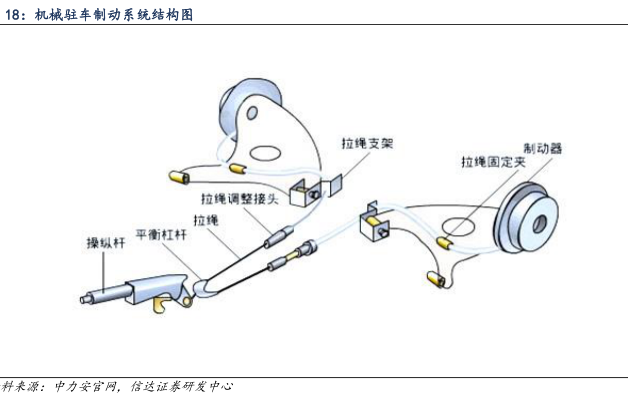 18：机械驻车制动系统结构图

拉绳支架

制动器

拉绳固定夹

拉绳调整接头

拉绳

平衡杠杆

操纵杆

料来源：中力安官网，信达证券研发中心