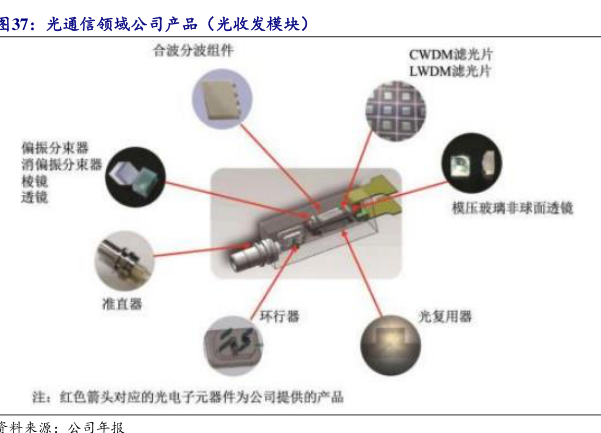 图37：光通信领域公司产品（光收发模块）

合波分波组件

CWDM滤光片
LWDM滤光片

偏振分束器
消偏振分束器
棱镜
透镜

模压玻璃非球面透镜

准直器

环行器

光复用器

注：红色箭头对应的光电子元器件为公司提供的产品

资料来源：公司年报