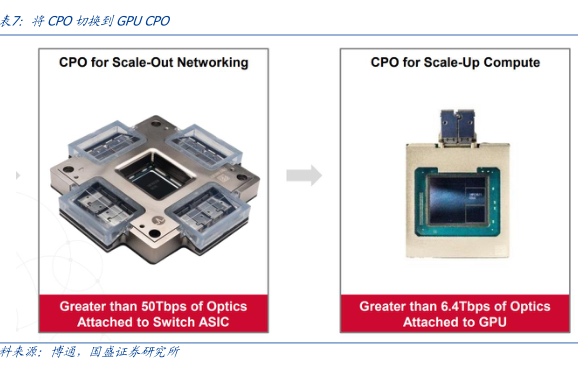 表7: 将 CPO 切换到 GPU CPO

CPO for Scale-Out Networking

Greater than 50Tbps of Optics Attached to Switch ASIC

CPO for Scale-Up Compute

Greater than 6.4Tbps of Optics Attached to GPU

料来源: 博通, 国盛证券研究所