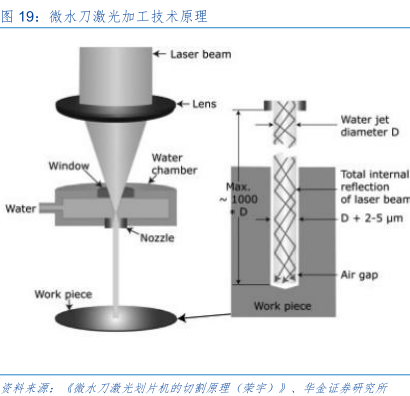 图 19：微水刀激光加工技术原理

Laser beam

Lens

Window

Water chamber

Water

Nozzle

Work piece

Water jet diameter D

Max. ~ 1000 D

Total internal reflection of laser beam

D + 2-5 µm

Air gap

Work piece

资料来源：《微水刀激光划片机的切割原理（荣宇）》、华金证券研究所