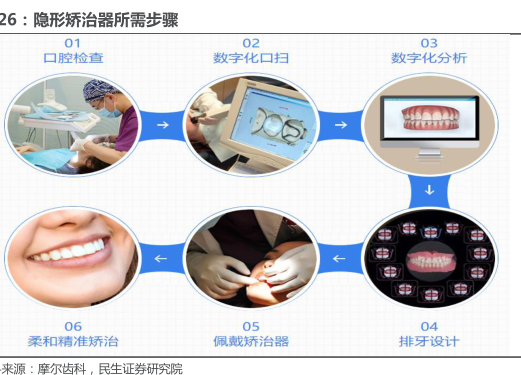 26：隐形矫治器所需步骤

01
口腔检查

02
数字化口扫

03
数字化分析

04
排牙设计

05
佩戴矫治器

06
柔和精准矫治

来源：摩尔齿科，民生证券研究院