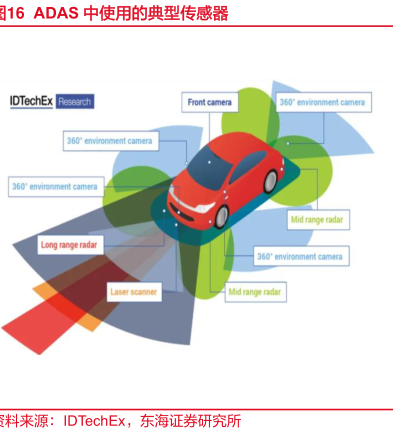 图16 ADAS 中使用的典型传感器

IDTechEx Research

Front camera

360° environment camera

360° environment camera

360° environment camera

Mid range radar

Long range radar

360° environment camera

Laser scanner

Mid range radar

资料来源：IDTechEx，东海证券研究所