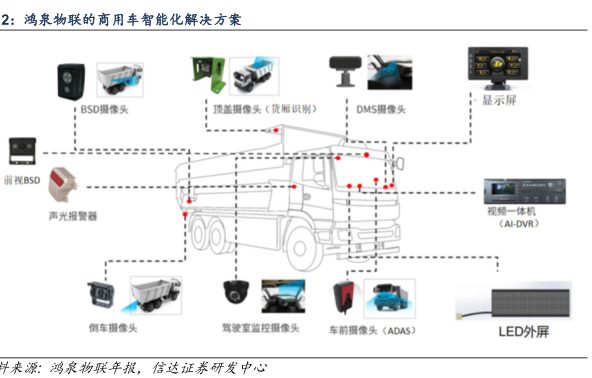 2：鸿泉物联的商用车智能化解决方案

BSD摄像头

顶盖摄像头（货厢识别）

DMS摄像头

显示屏

前视BSD

声光报警器

视频一体机
（AI-DVR）

倒车摄像头

驾驶室监控摄像头

车前摄像头（ADAS）

LED外屏

料来源：鸿泉物联年报，信达证券研发中心