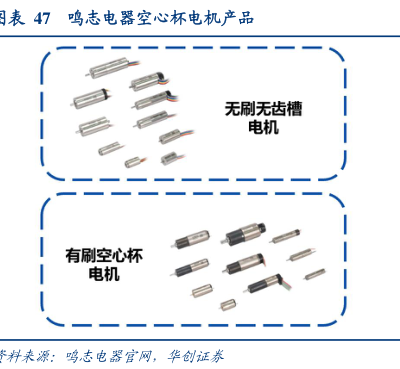 图表 47 鸣志电器空心杯电机产品

无刷无齿槽电机

有刷空心杯电机

资料来源：鸣志电器官网，华创证券