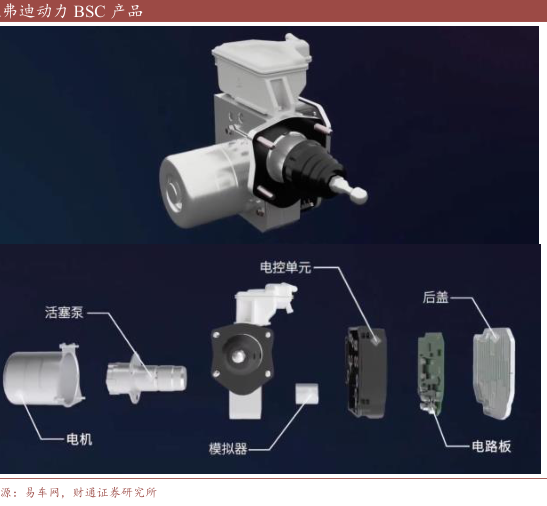 弗迪动力 BSC 产品

电控单元

后盖

活塞泵

电机

模拟器

电路板

源：易车网，财通证券研究所