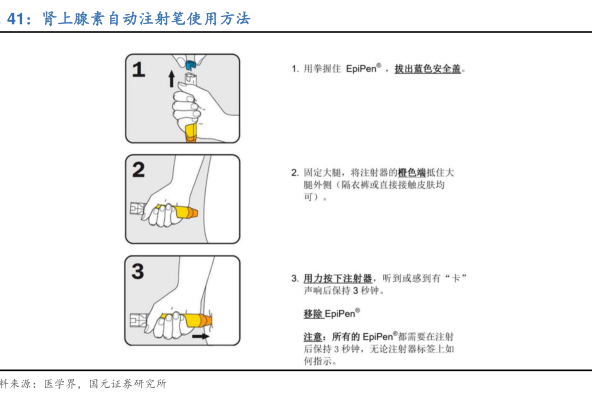 41：肾上腺素自动注射笔使用方法

1

1. 用拳握住 EpiPen®，拔出蓝色安全盖。

2

2. 固定大腿，将注射器的橙色端抵住大腿外侧（隔衣裤或直接接触皮肤均可）。

3

3. 用力按下注射器，听到或感到有“卡”声响后保持 3 秒钟。

移除 EpiPen®

注意：所有的 EpiPen®都需要在注射后保持 3 秒钟，无论注射器标签上如何指示。

料来源：医学界，国元证券研究所