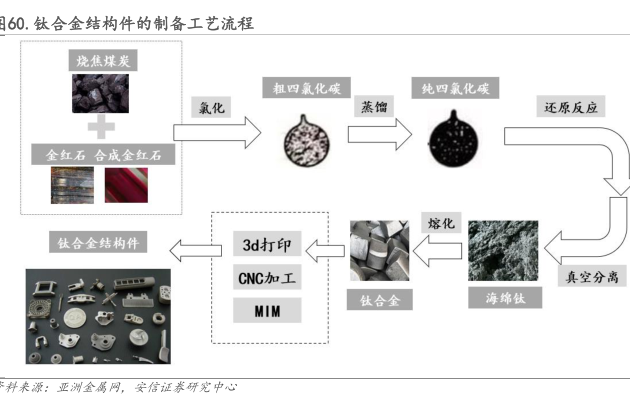 图60. 钛合金结构件的制备工艺流程

烧焦煤炭

金红石 合成金红石

氯化

粗四氯化碳

蒸馏

纯四氯化碳

还原反应

真空分离

海绵钛

熔化

钛合金

3d打印

CNC加工

MIM

钛合金结构件

资料来源：亚洲金属网，安信证券研究中心