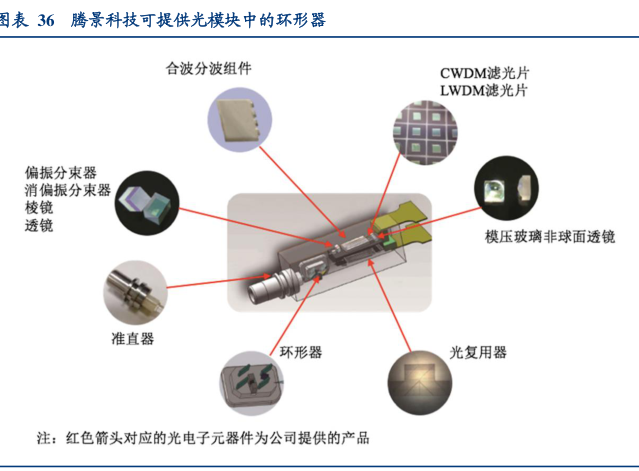 图表 36 腾景科技可提供光模块中的环形器

合波分波组件

CWDM滤光片
LWDM滤光片

偏振分束器
消偏振分束器
棱镜
透镜

模压玻璃非球面透镜

准直器

环形器

光复用器

注：红色箭头对应的光电子元器件为公司提供的产品